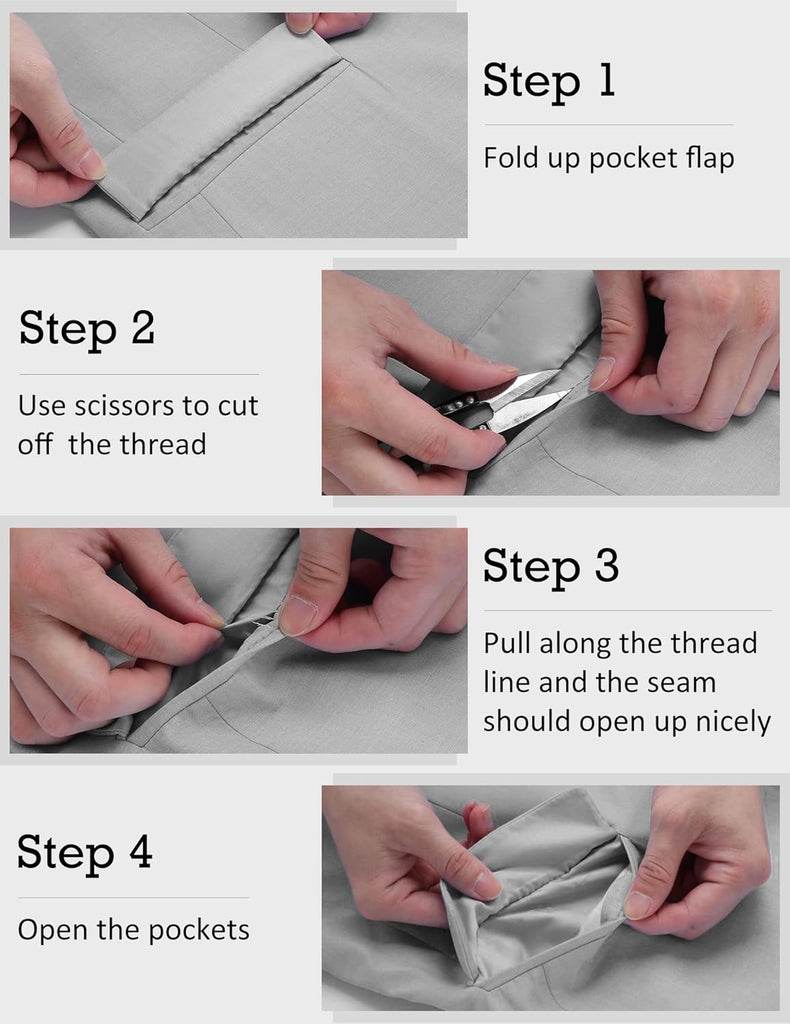 Step 1

Fold up pocket flap

Step 2

Use scissors to cut off  the thread

Step 3

Pull along the thread line and the seam should open up nicely

Step 4

Open the pockets